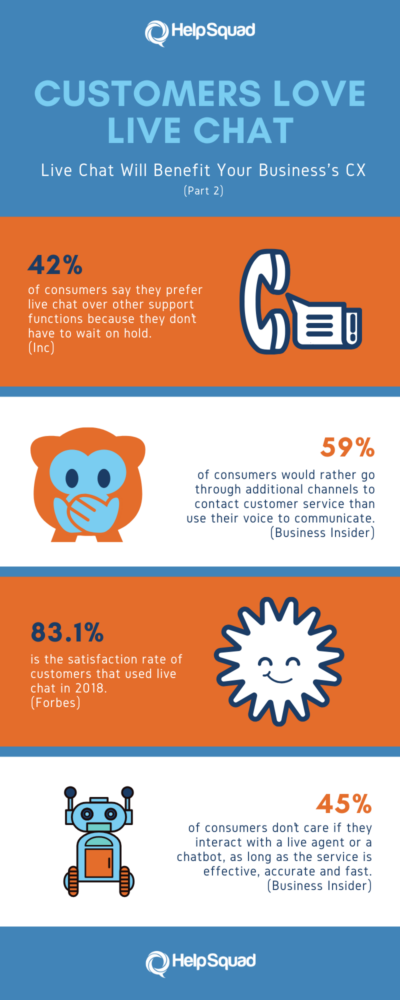 HelpSquad

CUSTOMERS LOVE LIVE CHAT

Live Chat Will Benefit Your Business's CX

(Part 2)

42%

of consumers say they prefer live chat over other support functions because they don't have to wait on hold.
(Inc)

59%

of consumers would rather go through additional channels to contact customer service than use their voice to communicate.
(Business Insider)

83.1%

is the satisfaction rate of customers that used live chat in 2018.
(Forbes)

45%

of consumers don't care if they interact with a live agent or a chatbot, as long as the service is effective, accurate and fast.
(Business Insider)

HelpSquad