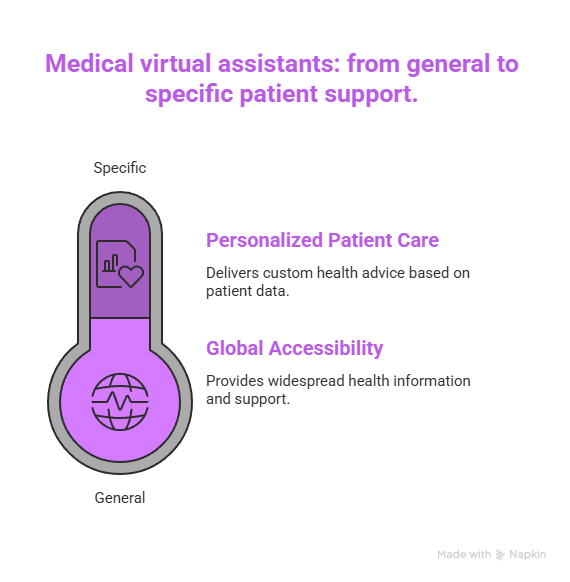 Medical virtual assistants: from general to specific patient support.

Specific

Personalized Patient Care

Delivers custom health advice based on patient data.

Global Accessibility

Provides widespread health information and support.

General

Made with Napkin