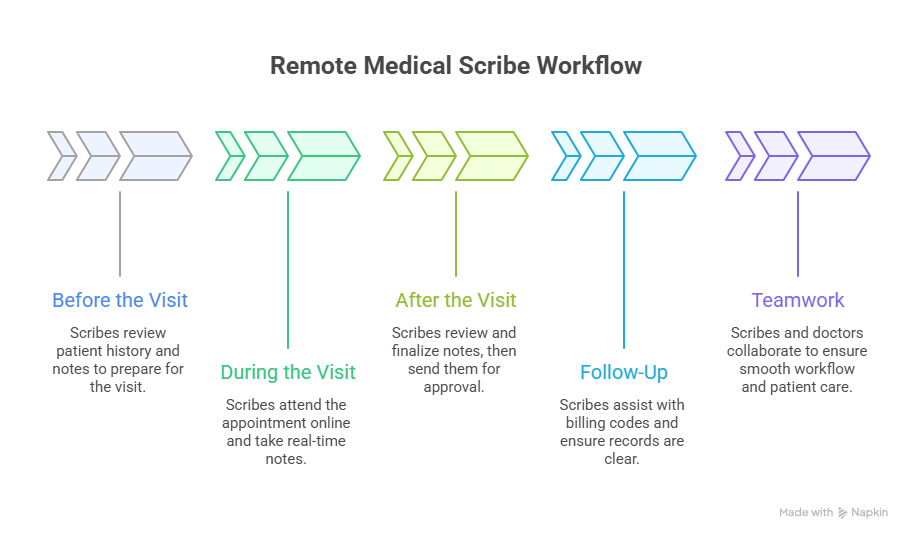 Remote Medical Scribe Workflow

Before the Visit

Scribes review patient history and notes to prepare for the visit.

During the Visit

Scribes attend the appointment online and take real-time notes.

After the Visit

Scribes review and finalize notes, then send them for approval.

Follow-Up

Scribes assist with billing codes and ensure records are clear.

Teamwork

Scribes and doctors collaborate to ensure smooth workflow and patient care.

Made with Napkin